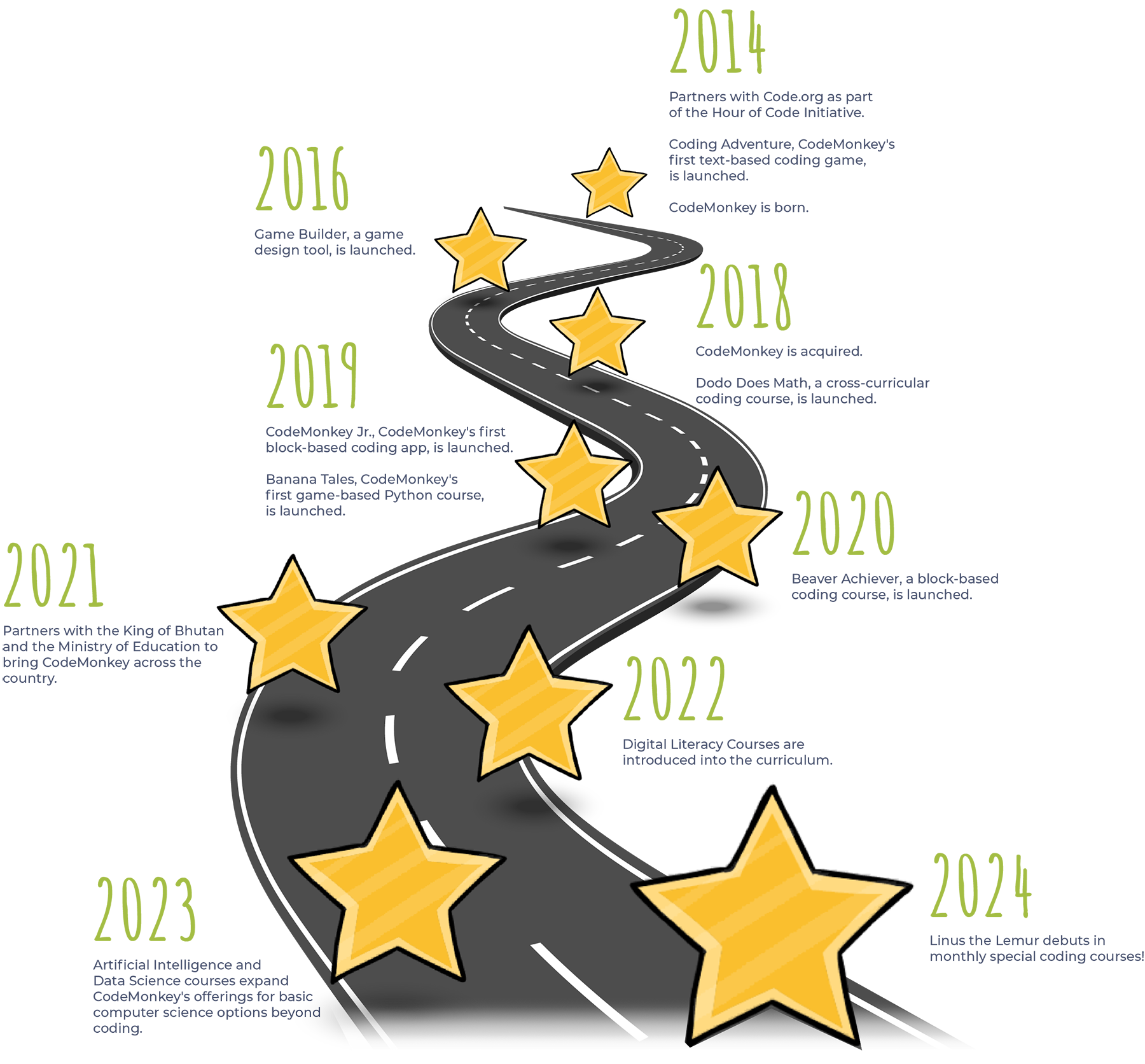 2014

Partners with Code.org as part of the Hour of Code Initiative.

Coding Adventure, CodeMonkey's first text-based coding game, is launched.

CodeMonkey is born.

2016

Game Builder, a game design tool, is launched.

2018

CodeMonkey is acquired.

Dodo Does Math, a cross-curricular coding course, is launched.

2019

CodeMonkey Jr., CodeMonkey's first block-based coding app, is launched.

Banana Tales, CodeMonkey's first game-based Python course, is launched.

2020

Beaver Achiever, a block-based coding course, is launched.

2021

Partners with the King of Bhutan and the Ministry of Education to bring CodeMonkey across the country.

2022

Digital Literacy Courses are introduced into the curriculum.

2023

Artificial Intelligence and Data Science courses expand CodeMonkey's offerings for basic computer science options beyond coding.

2024

Linus the Lemur debuts in monthly special coding courses!